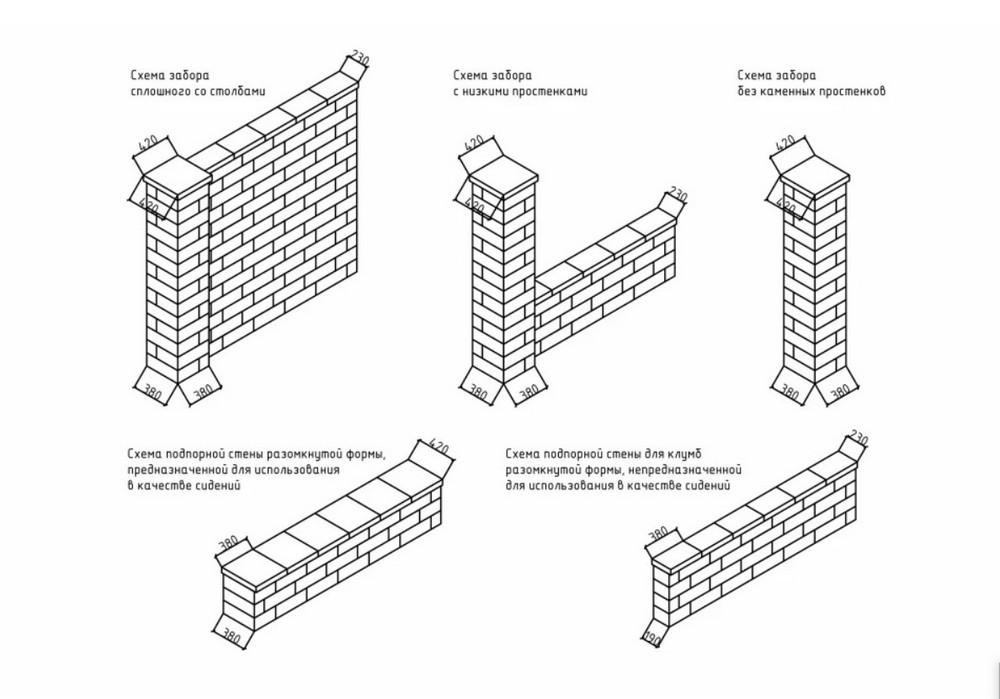 Схема забора сплошного со столбами

230

420

420

380

380

Схема забора с низкими простенками

420

420

230

380

380

Схема забора без каменных простенков

420

420

380

380

Схема подпорной стены разомкнутой формы, предназначенной для использования в качестве сидений

420

380

380

Схема подпорной стены для клумб разомкнутой формы, непредназначенной для использования в качестве сидений

230

380

190