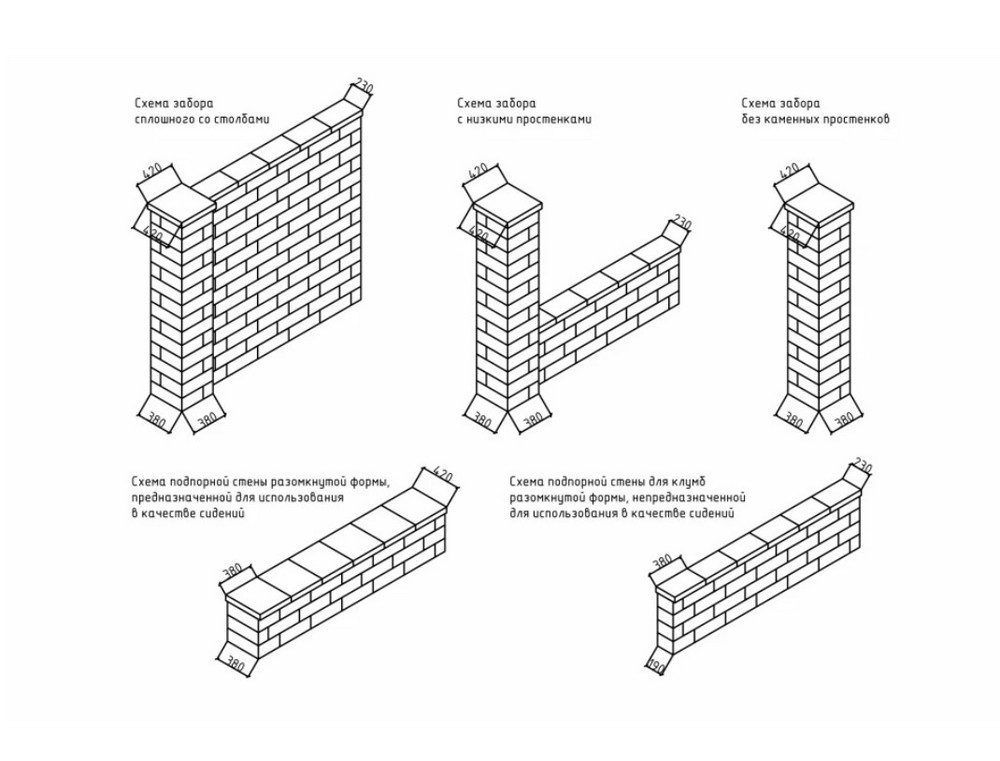 Схема забора
сплошного со столбами

230

420

420

380 380

Схема забора
с низкими простенками

420

420

230

380 380

Схема забора
без каменных простенков

420

420

380 380

Схема подпорной стены разомкнутой формы,
предназначенной для использования
в качестве сидений

420

380

380

Схема подпорной стены для клумб
разомкнутой формы, непредназначенной
для использования в качестве сидений

230

380

190